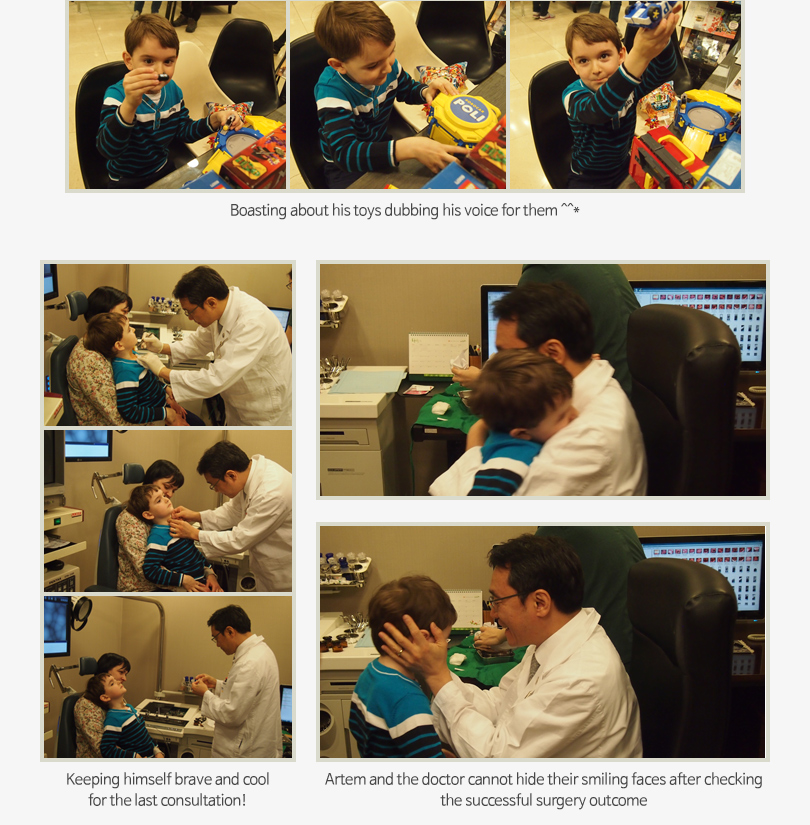 POLI

Boasting about his toys dubbing his voice for them ^^*

Keeping himself brave and cool for the last consultation!

Artem and the doctor cannot hide their smiling faces after checking the successful surgery outcome